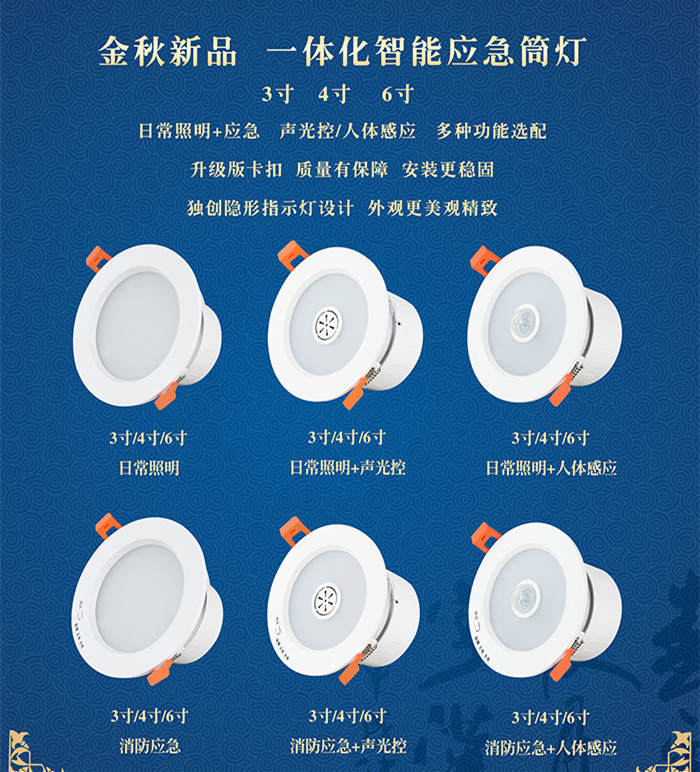 金秋新品　一体化智能应急筒灯

3寸　4寸　6寸

日常照明+应急　声光控/人体感应　多种功能选配

升级版卡扣　质量有保障　安装更稳固

独创隐形指示灯设计　外观更美观精致

3寸/4寸/6寸
日常照明

3寸/4寸/6寸
日常照明+声光控

3寸/4寸/6寸
日常照明+人体感应

3寸/4寸/6寸
消防应急

3寸/4寸/6寸
消防应急+声光控

3寸/4寸/6寸
消防应急+人体感应